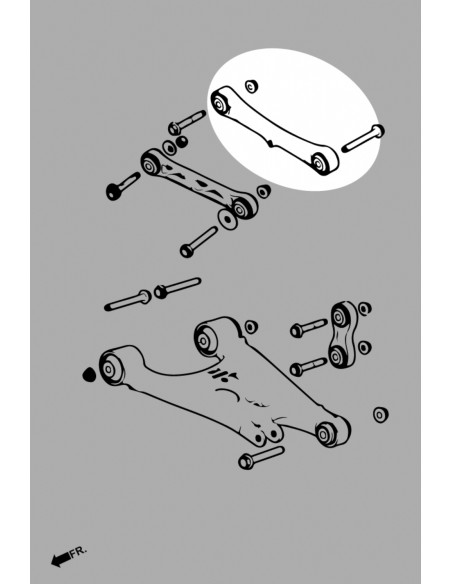 FR.