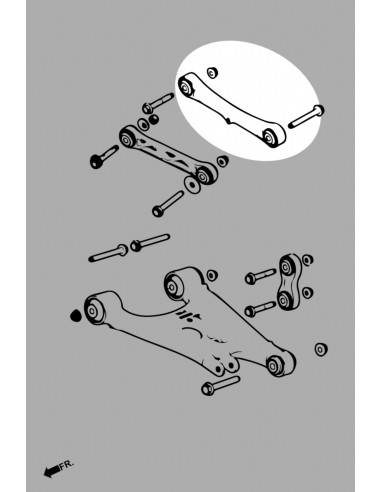 FR.