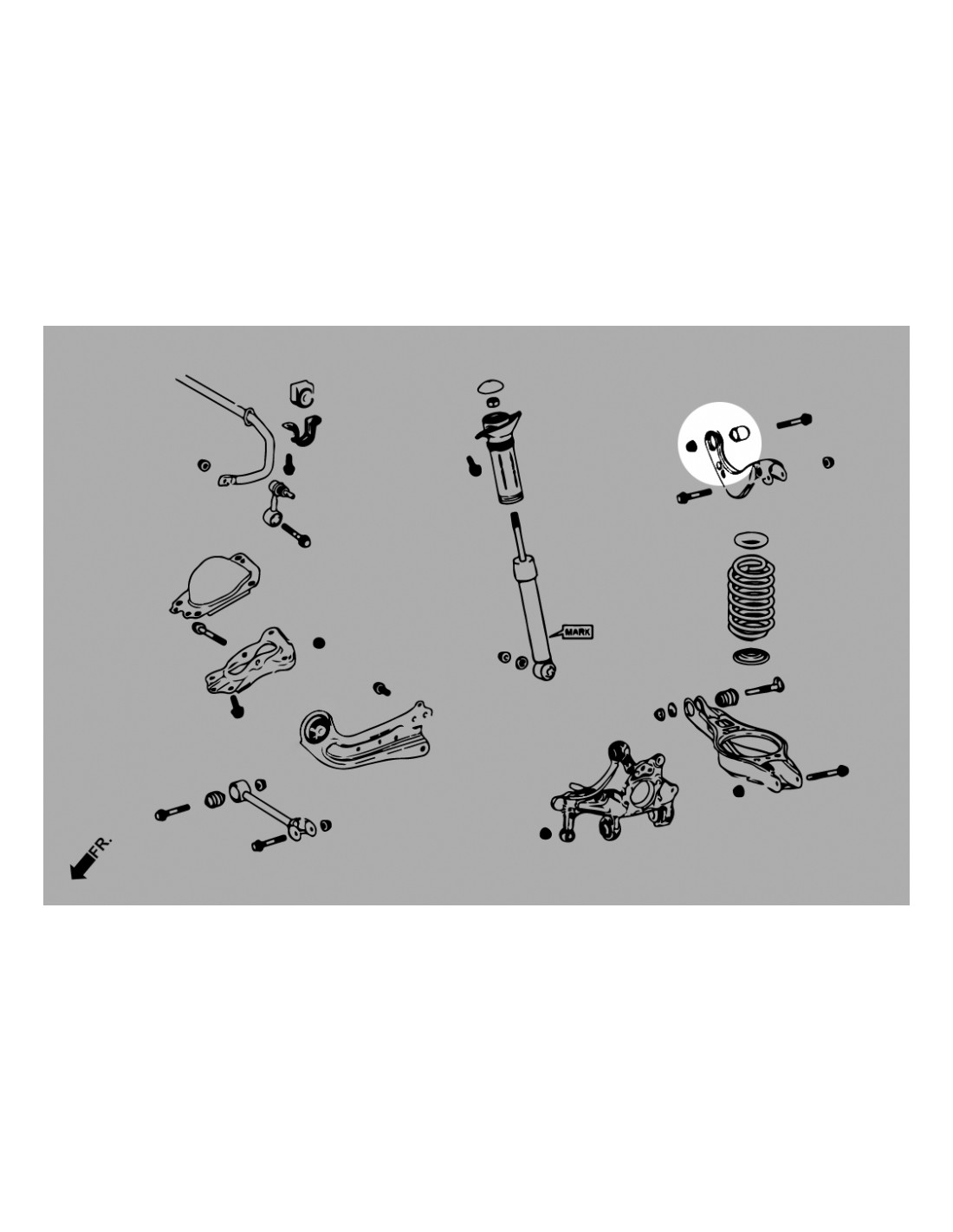 MARK

FR.