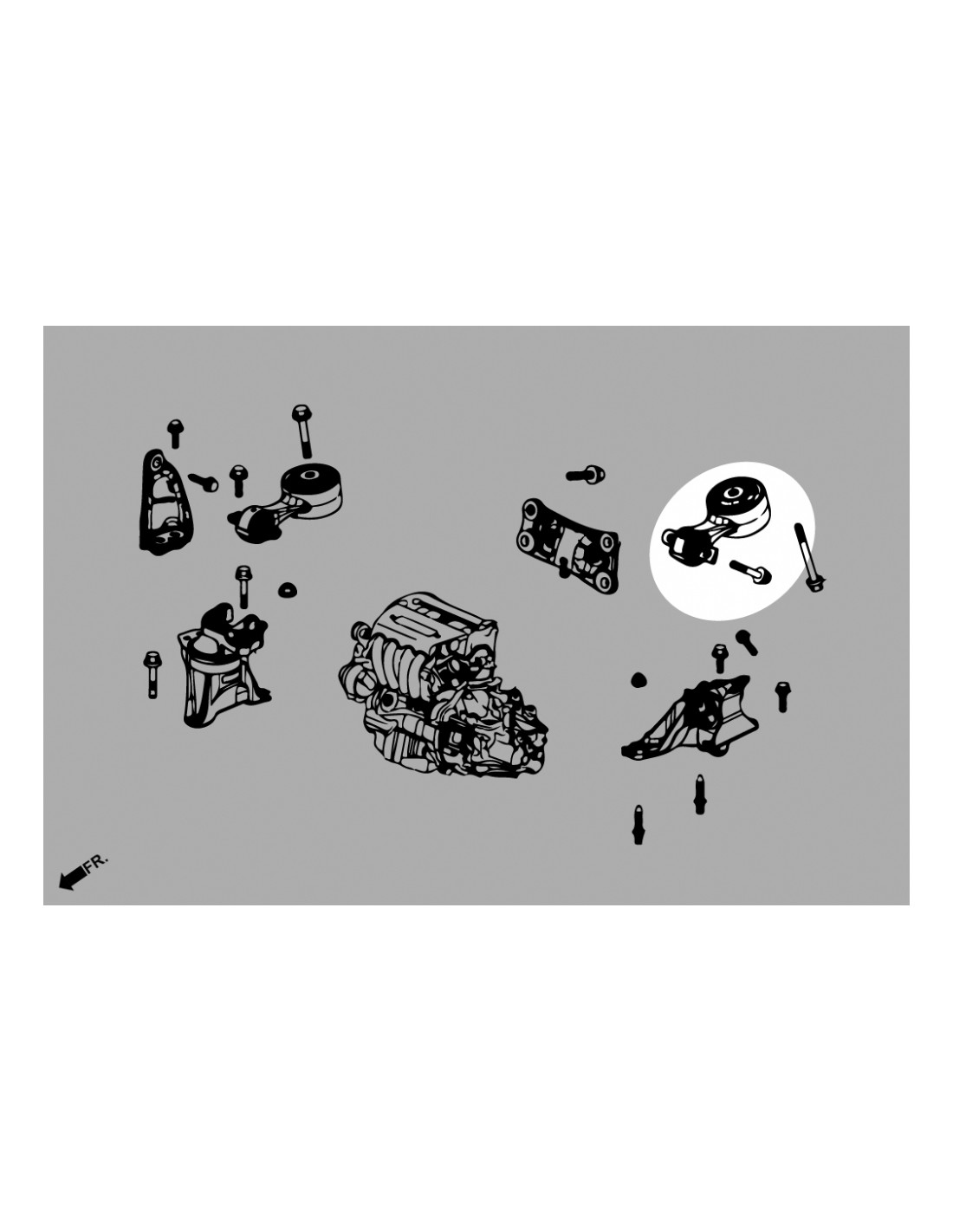 FR.