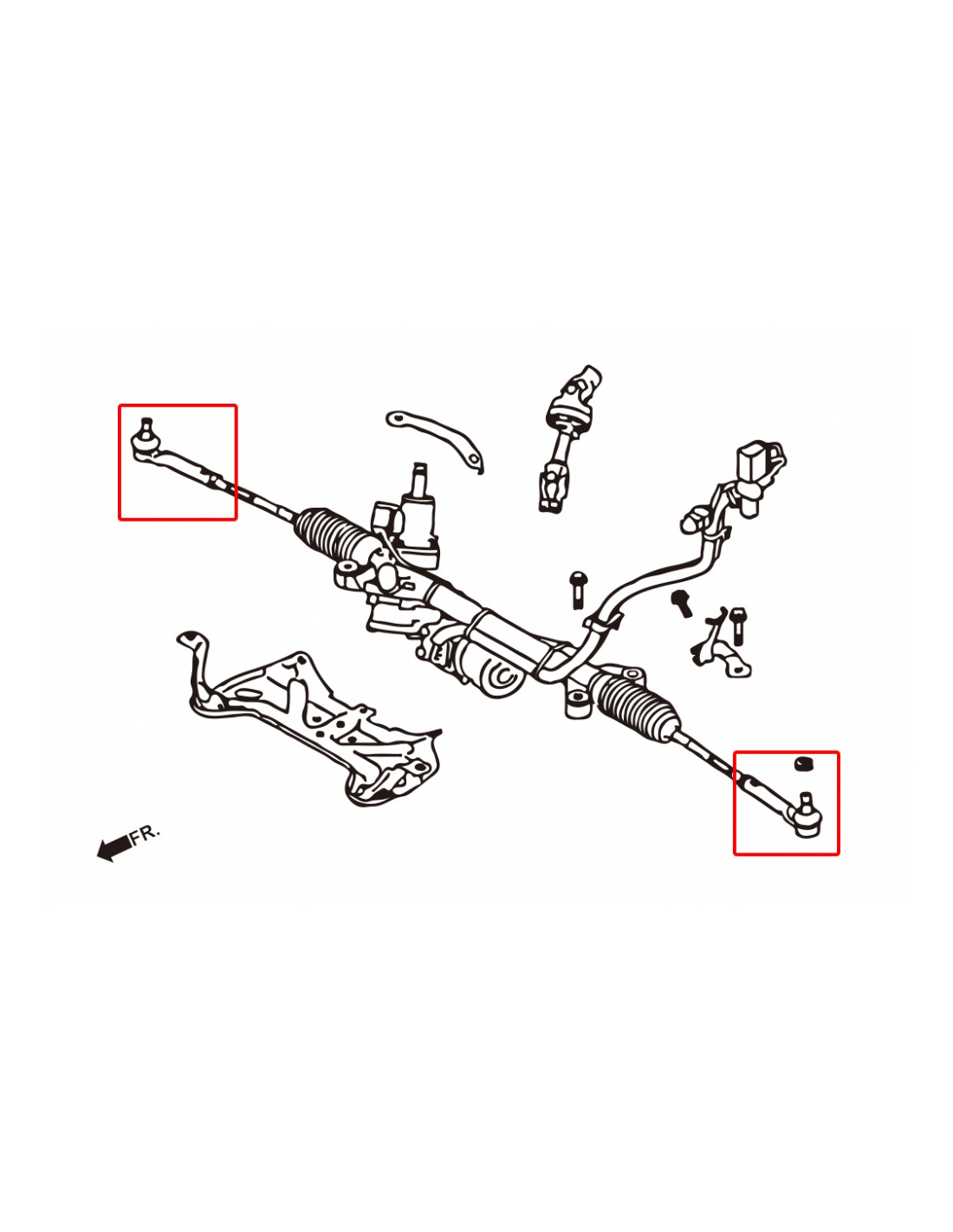 FR.