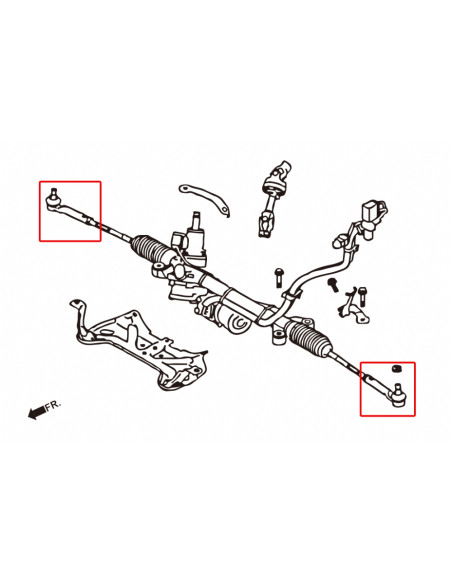 FR.