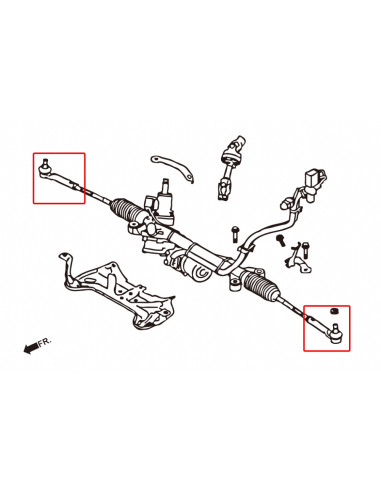 FR.