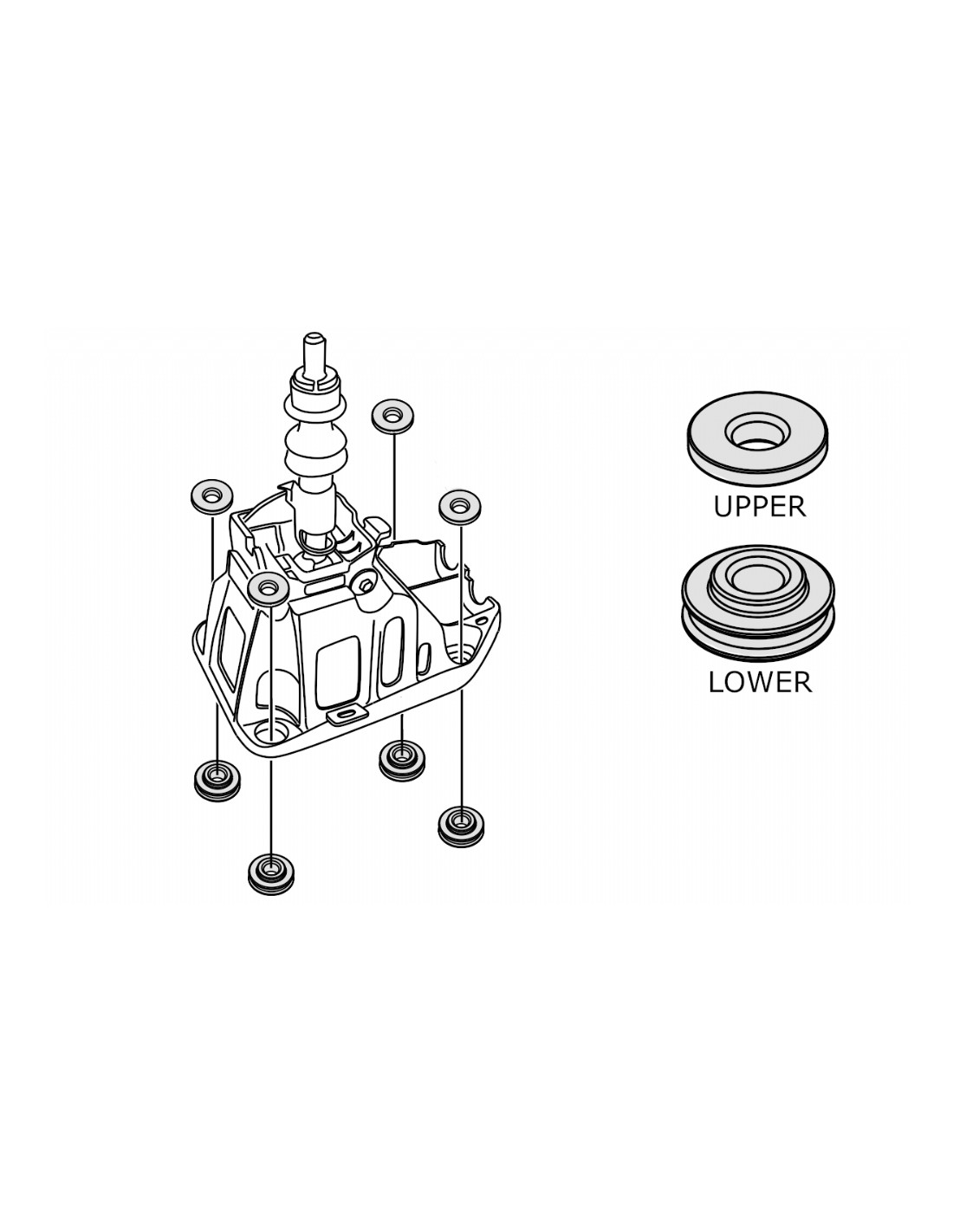 UPPER

LOWER