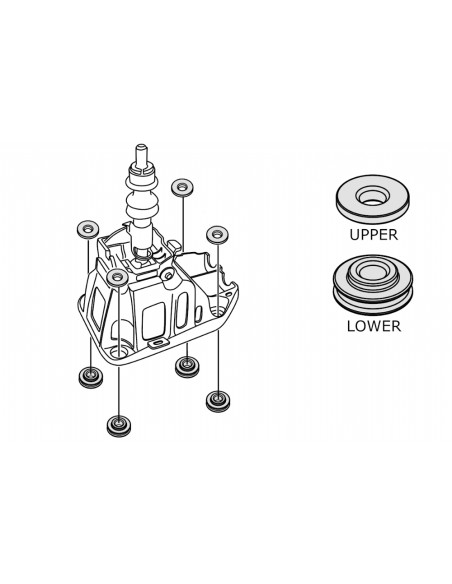 UPPER

LOWER