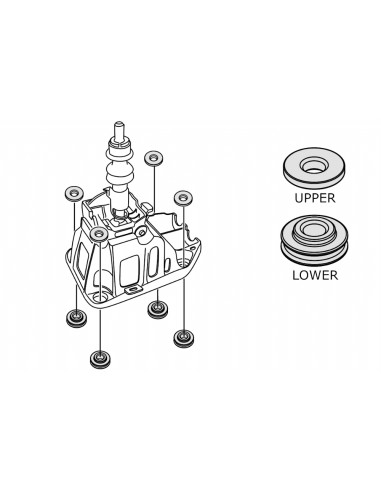 UPPER

LOWER