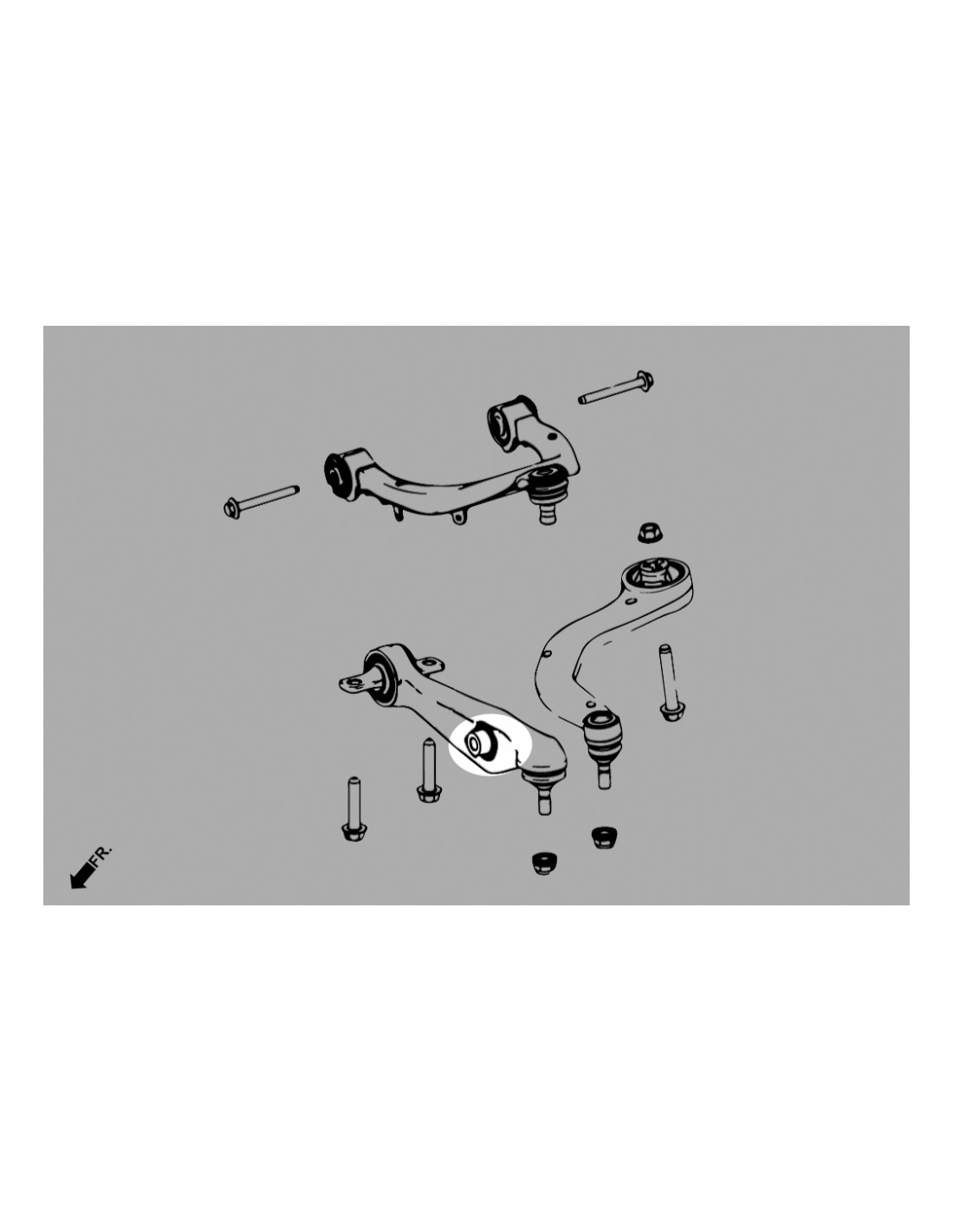 FR.