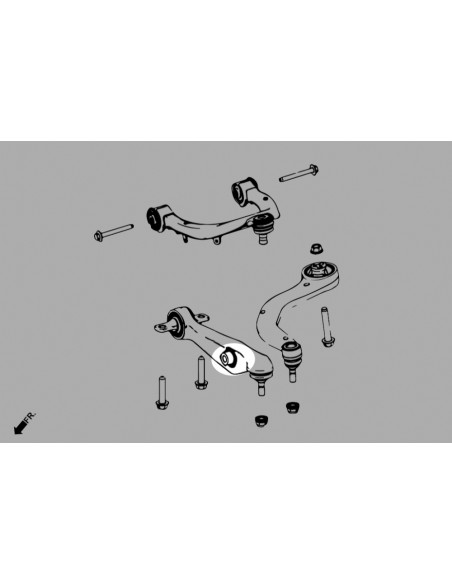 FR.