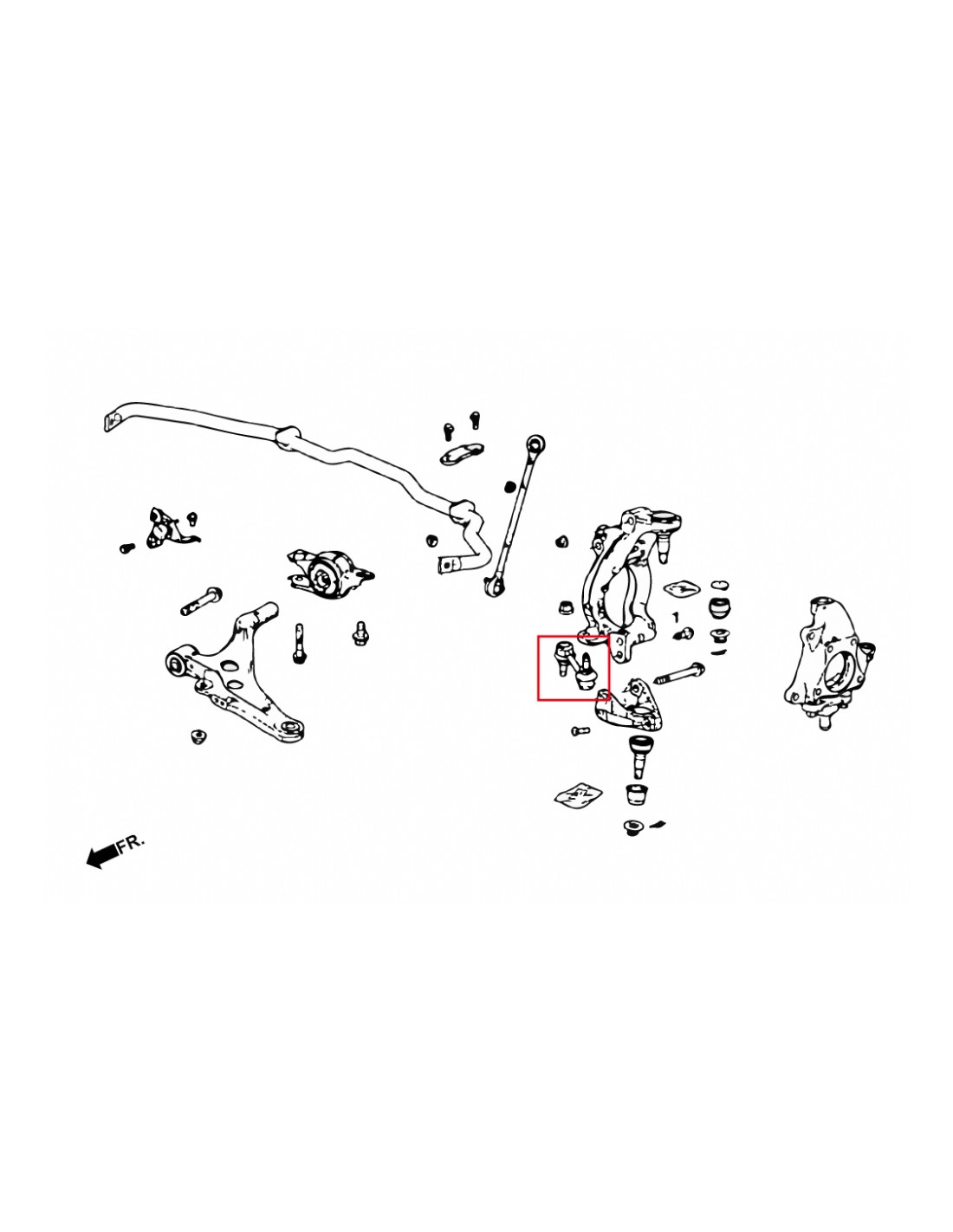 1

FR.