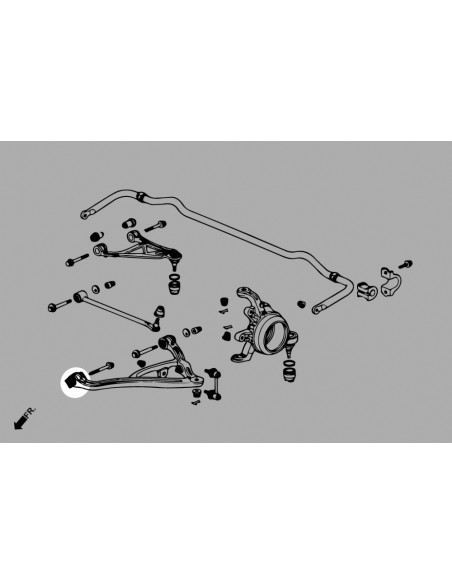 FR.