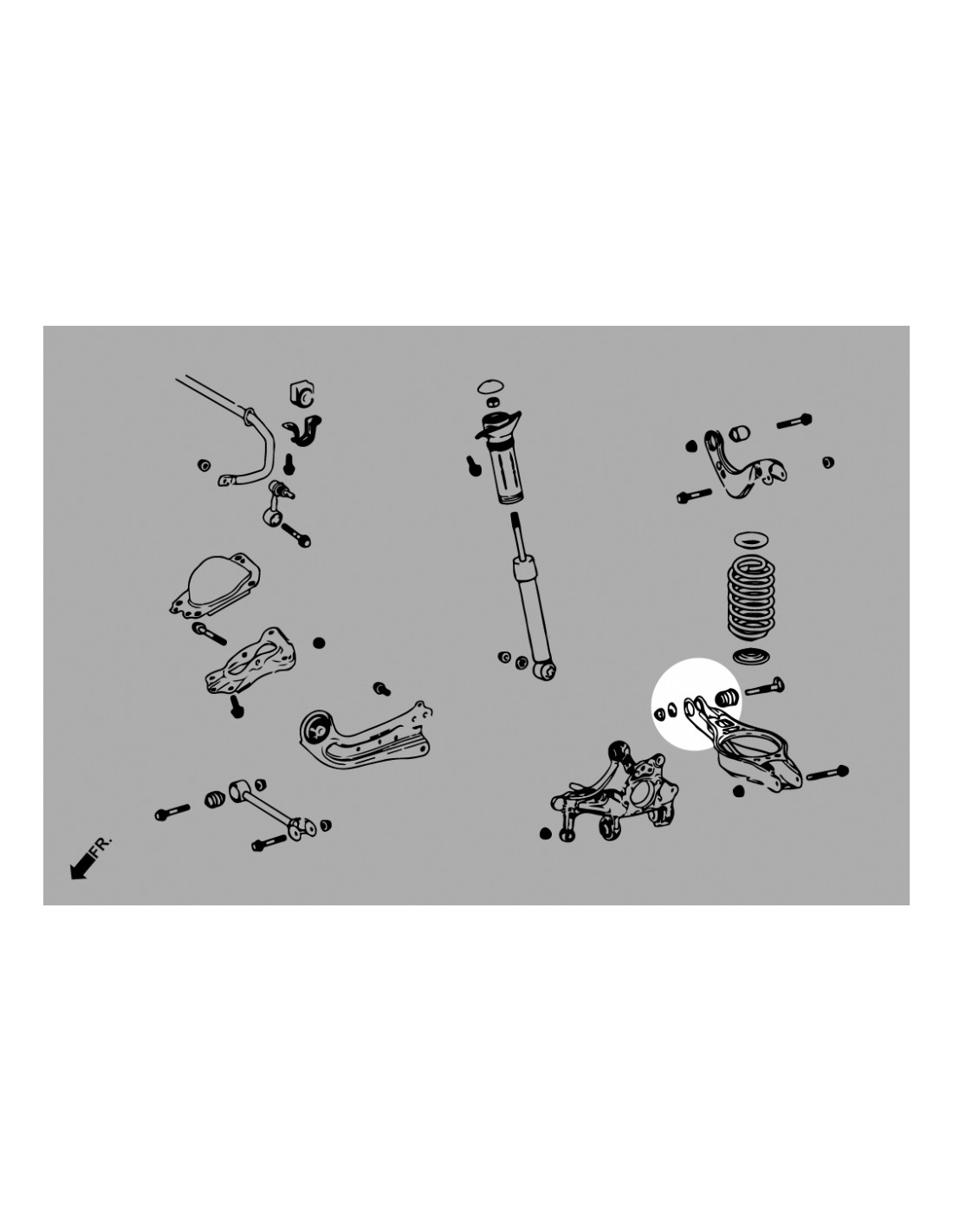 FR.