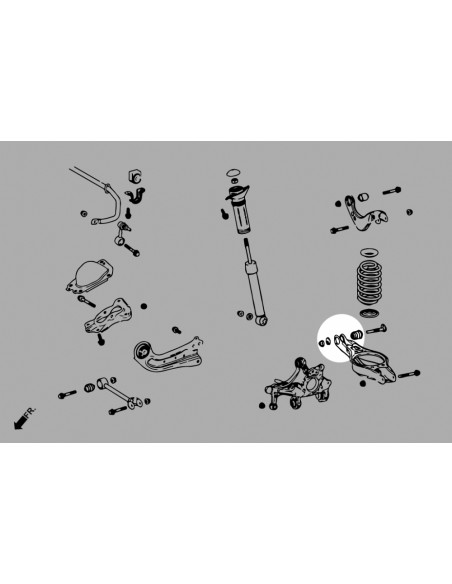 FR.