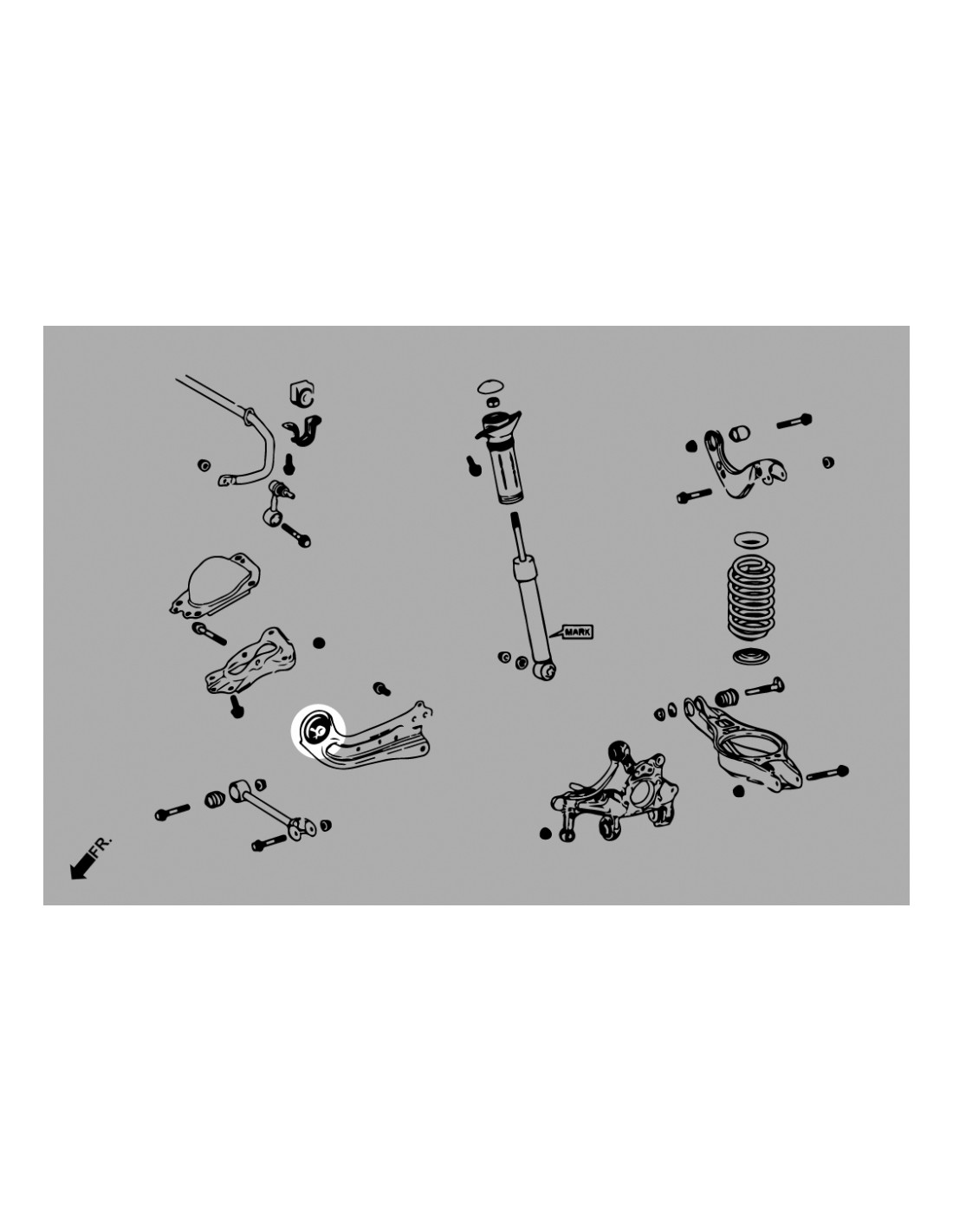 MARK

FR.