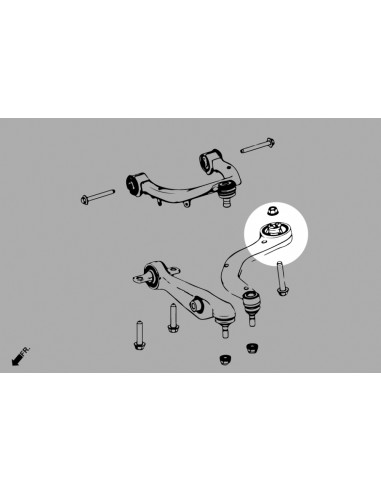 FR.