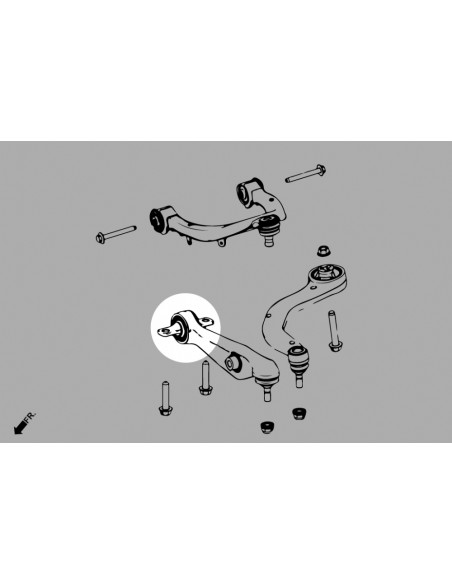 FR.