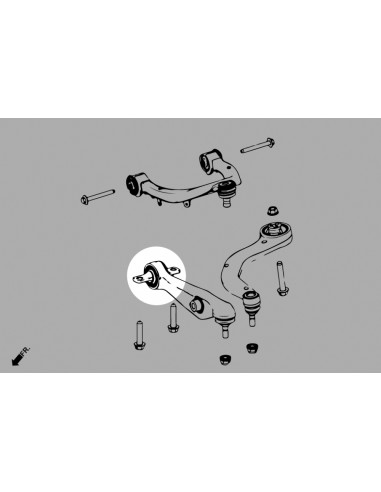 FR.