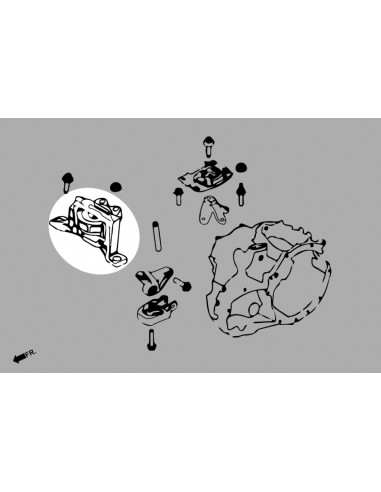 FR.