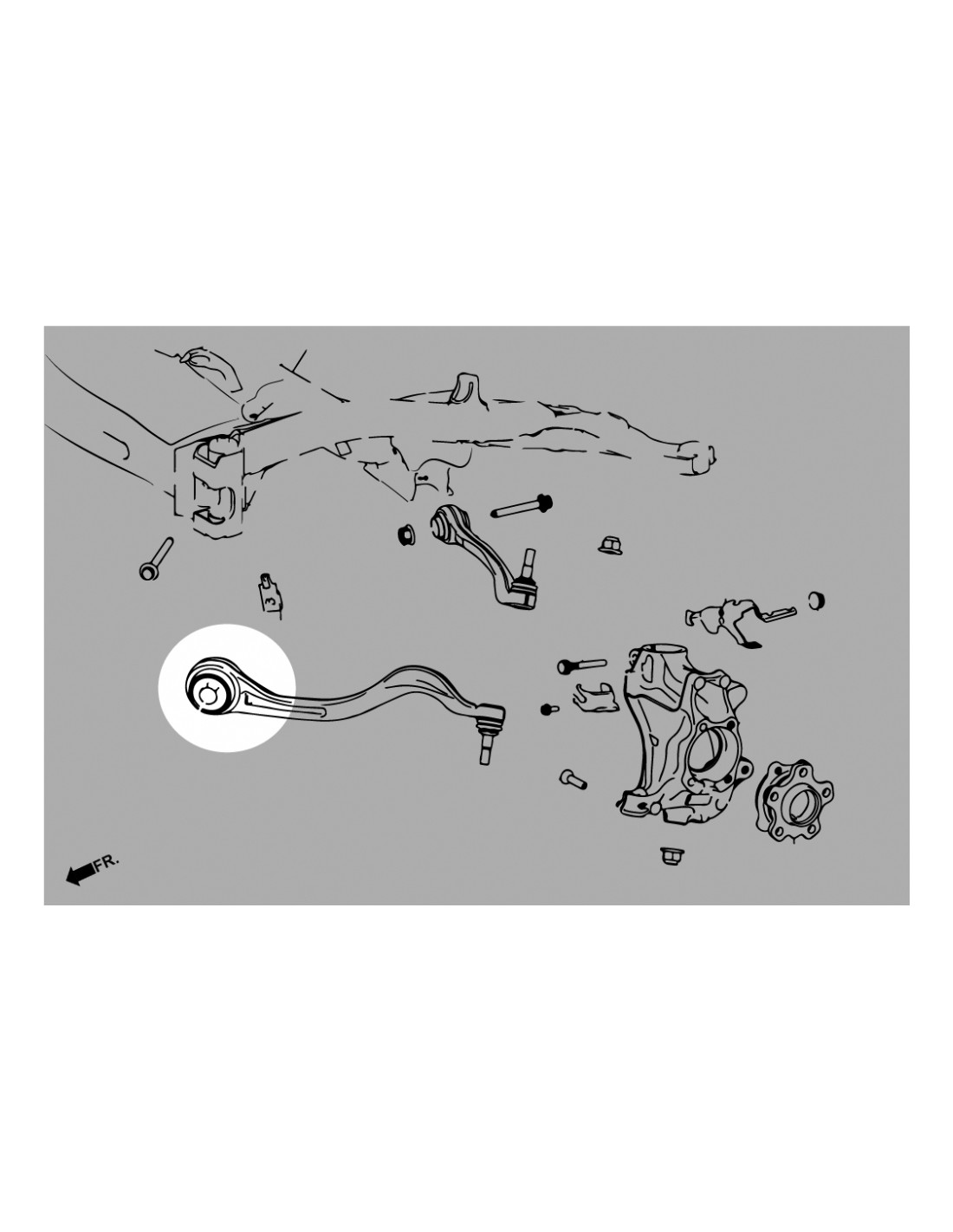 FR.