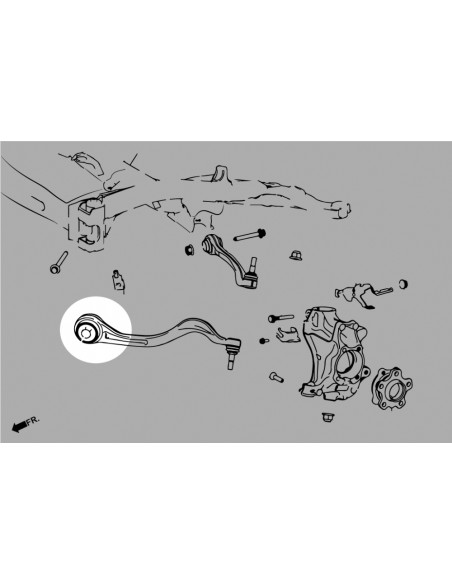 FR.