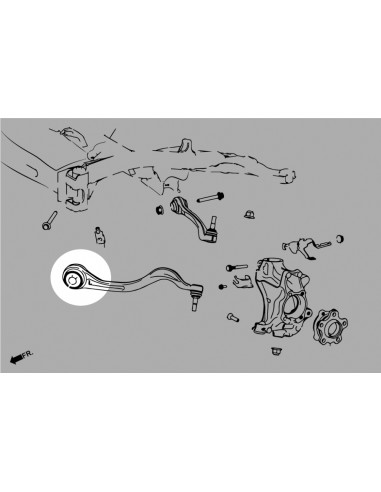 FR.