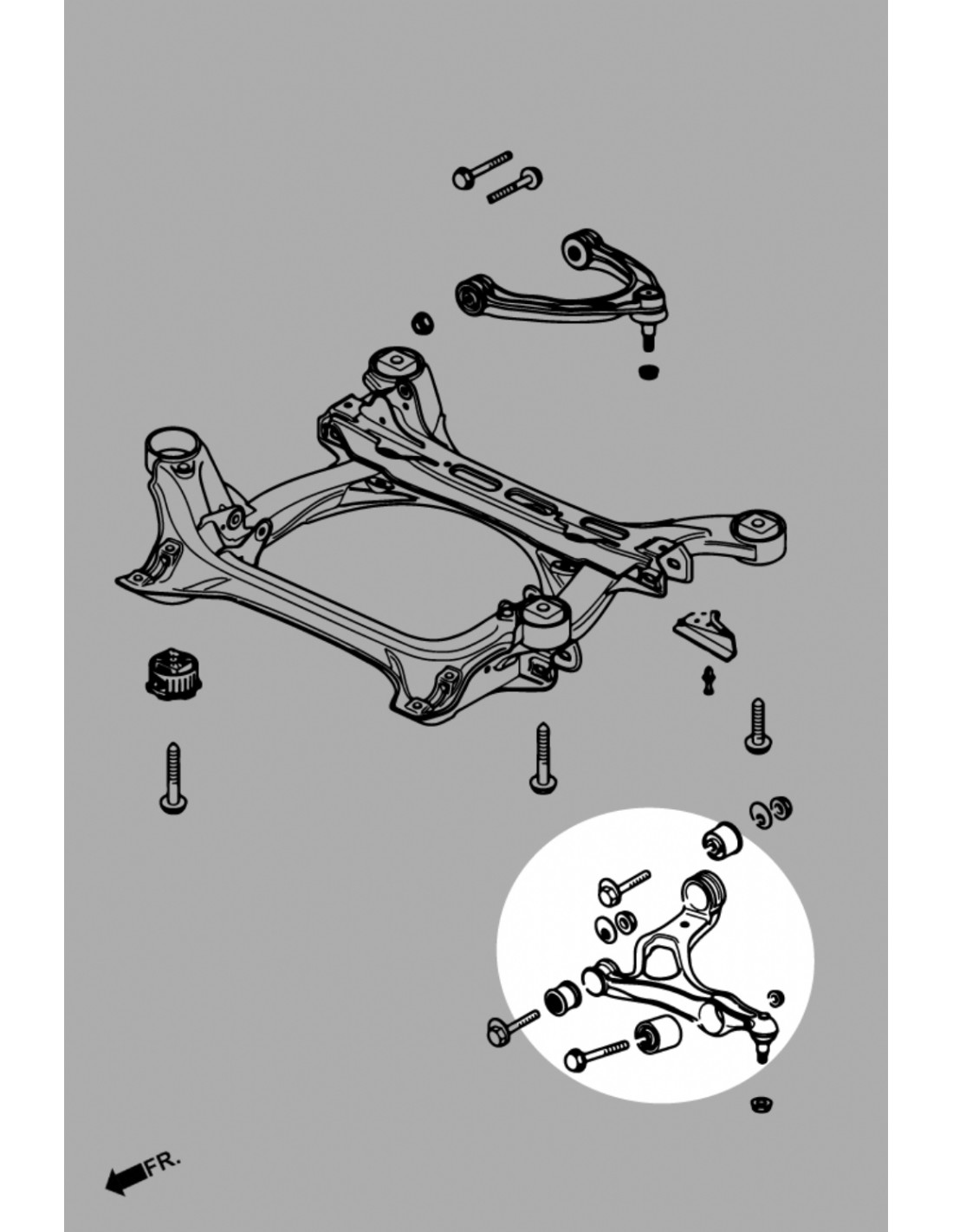 FR.