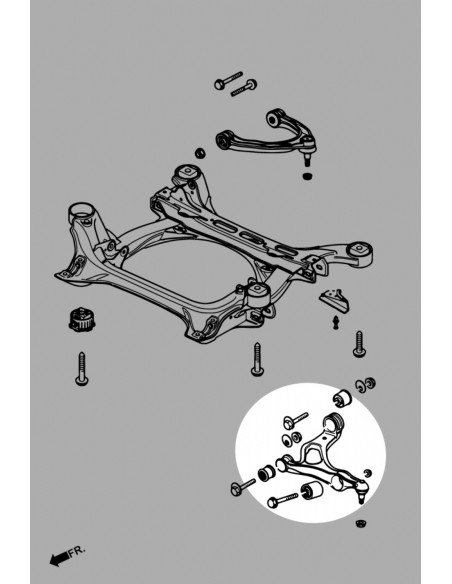 FR.