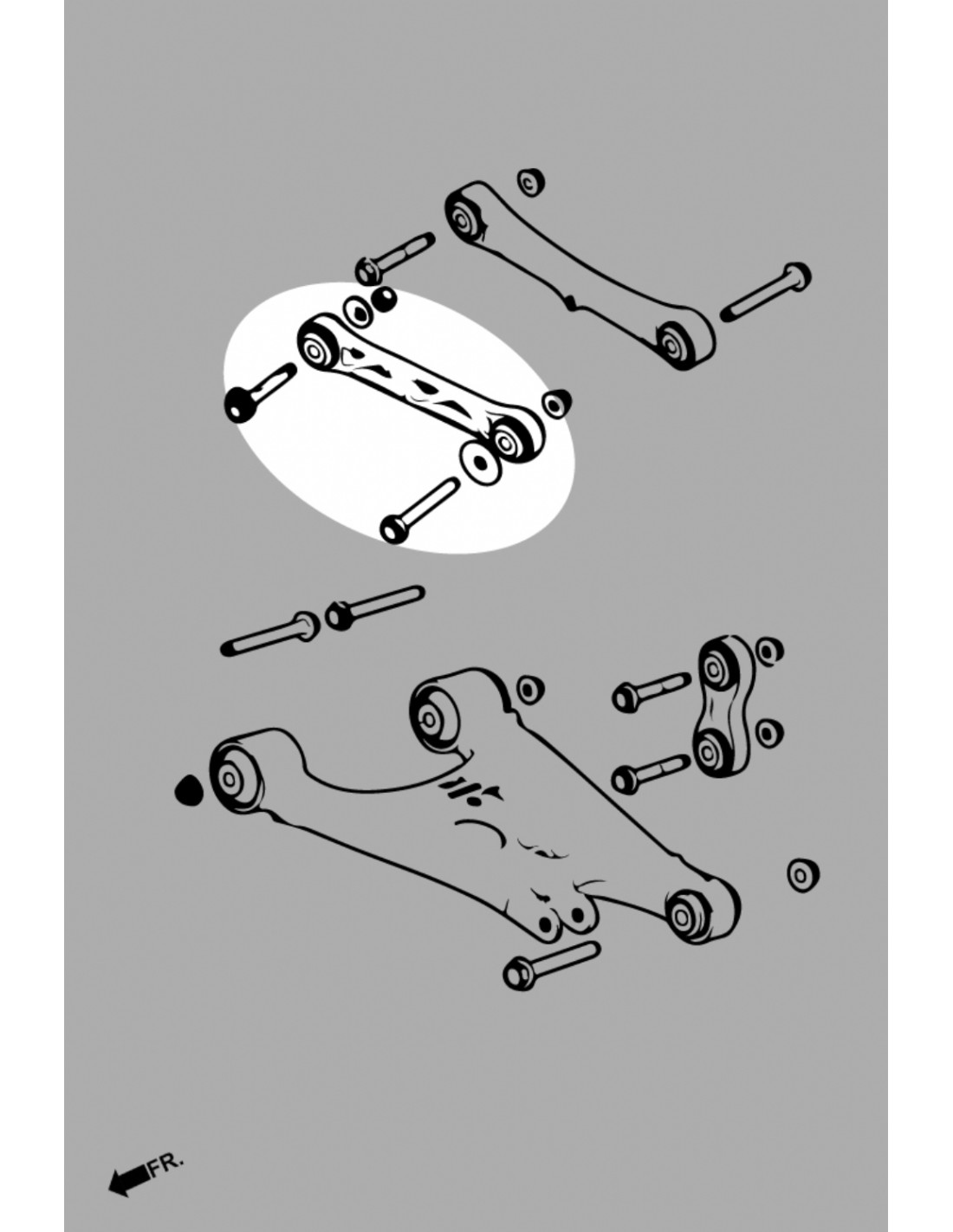 FR.