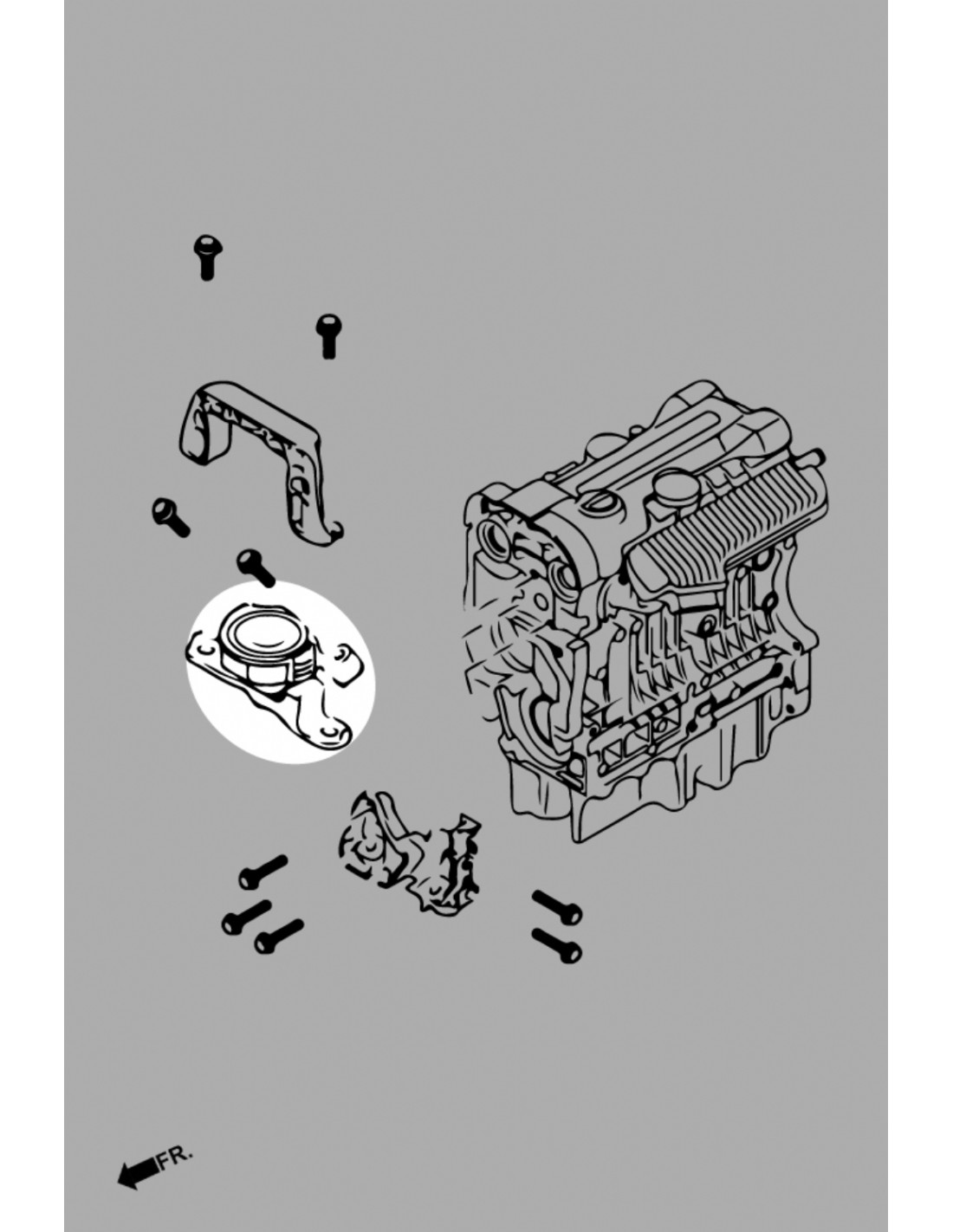 FR.