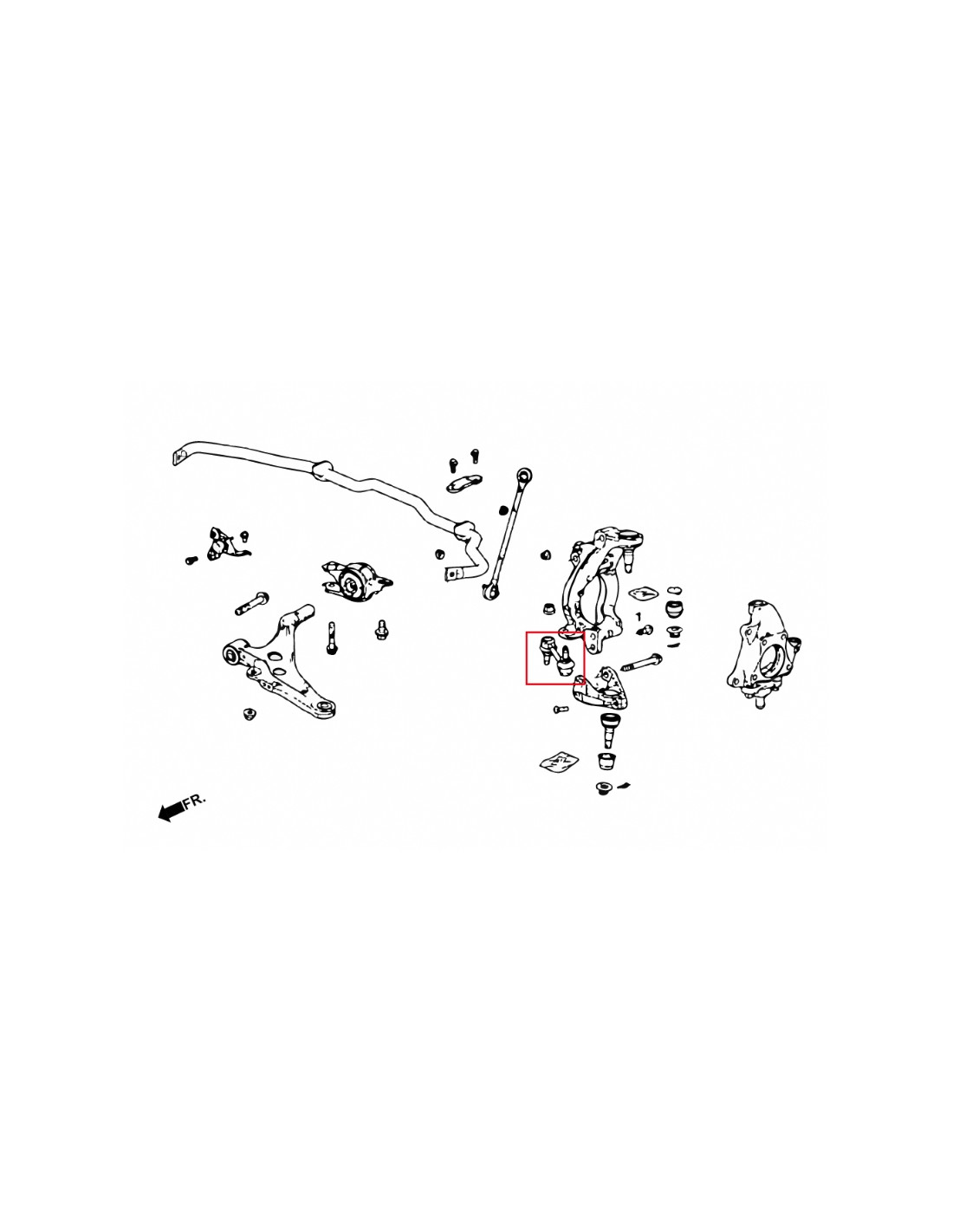 FR.