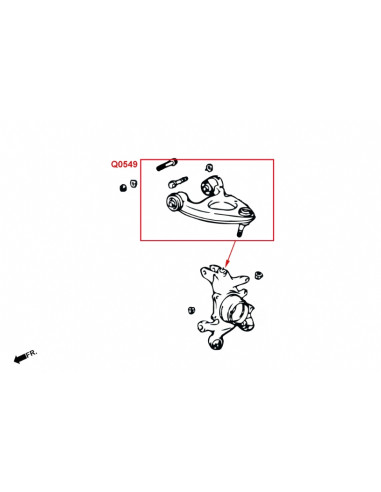 Q0549

FR.