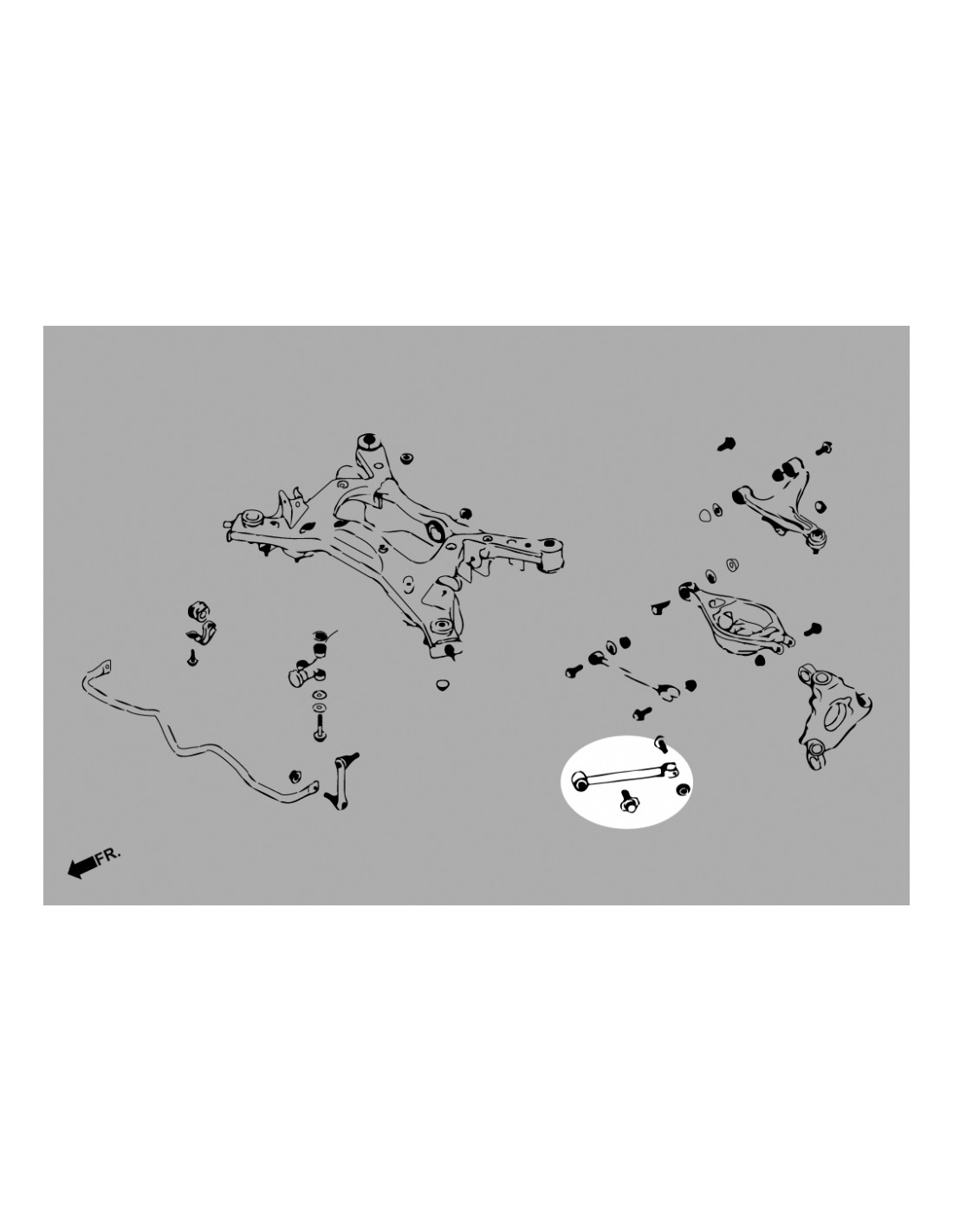 FR.