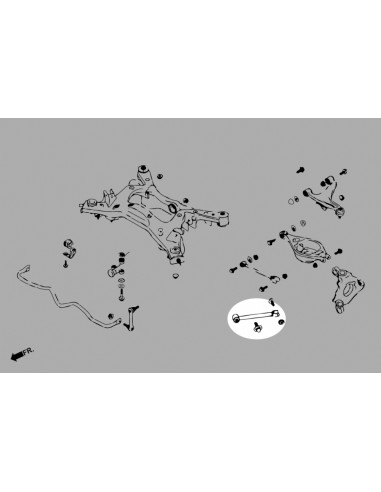 FR.