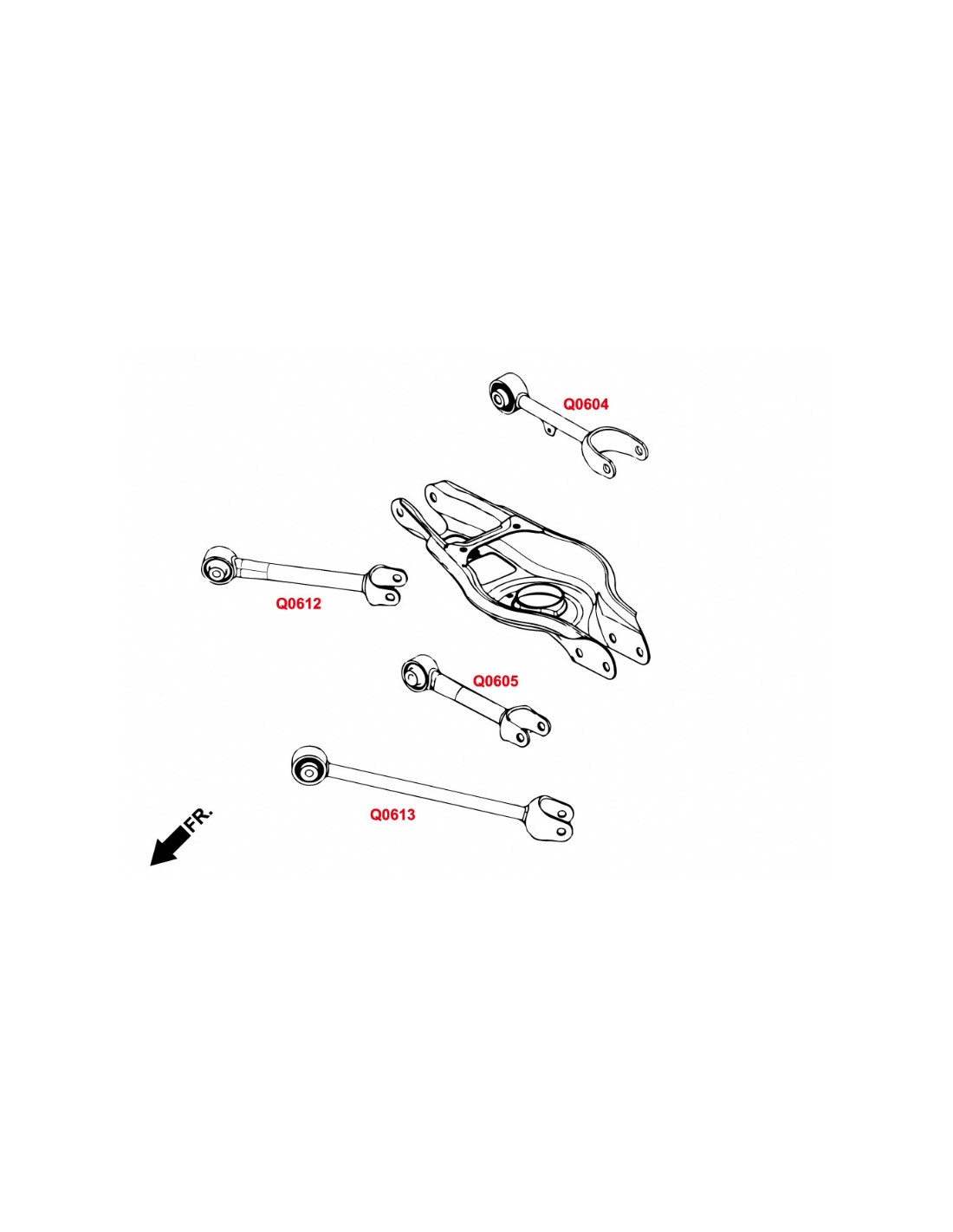 Q0604

Q0612

Q0605

Q0613

FR.