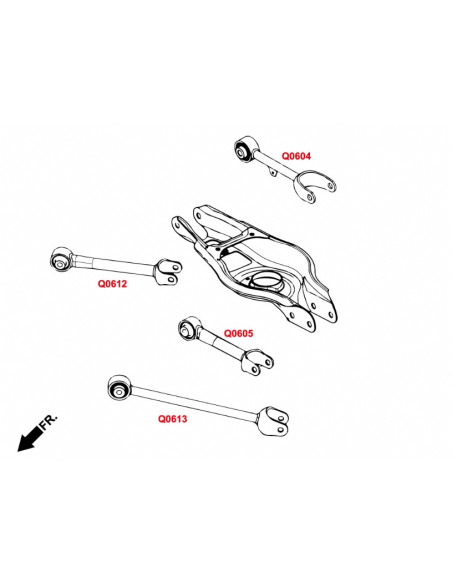 Q0604

Q0612

Q0605

Q0613

FR.