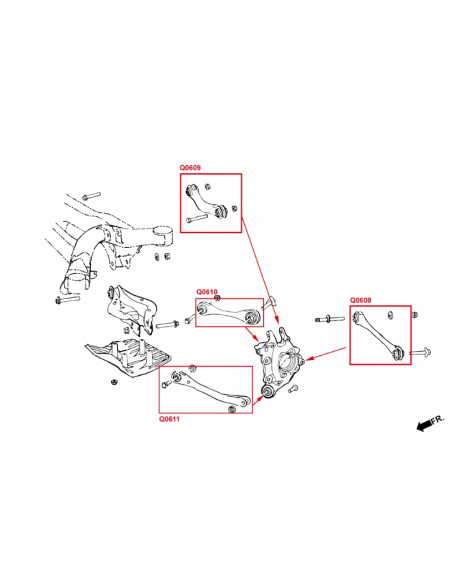 Q0609

Q0610

Q0608

Q0611

FR.