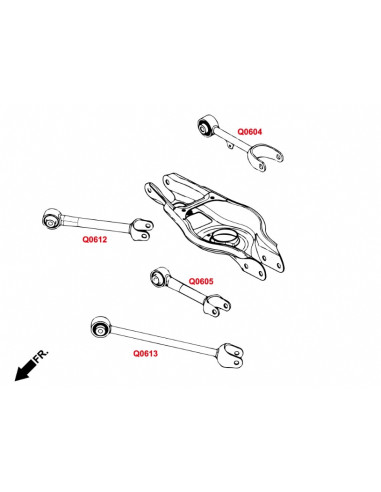 Q0604

Q0612

Q0605

Q0613

FR.