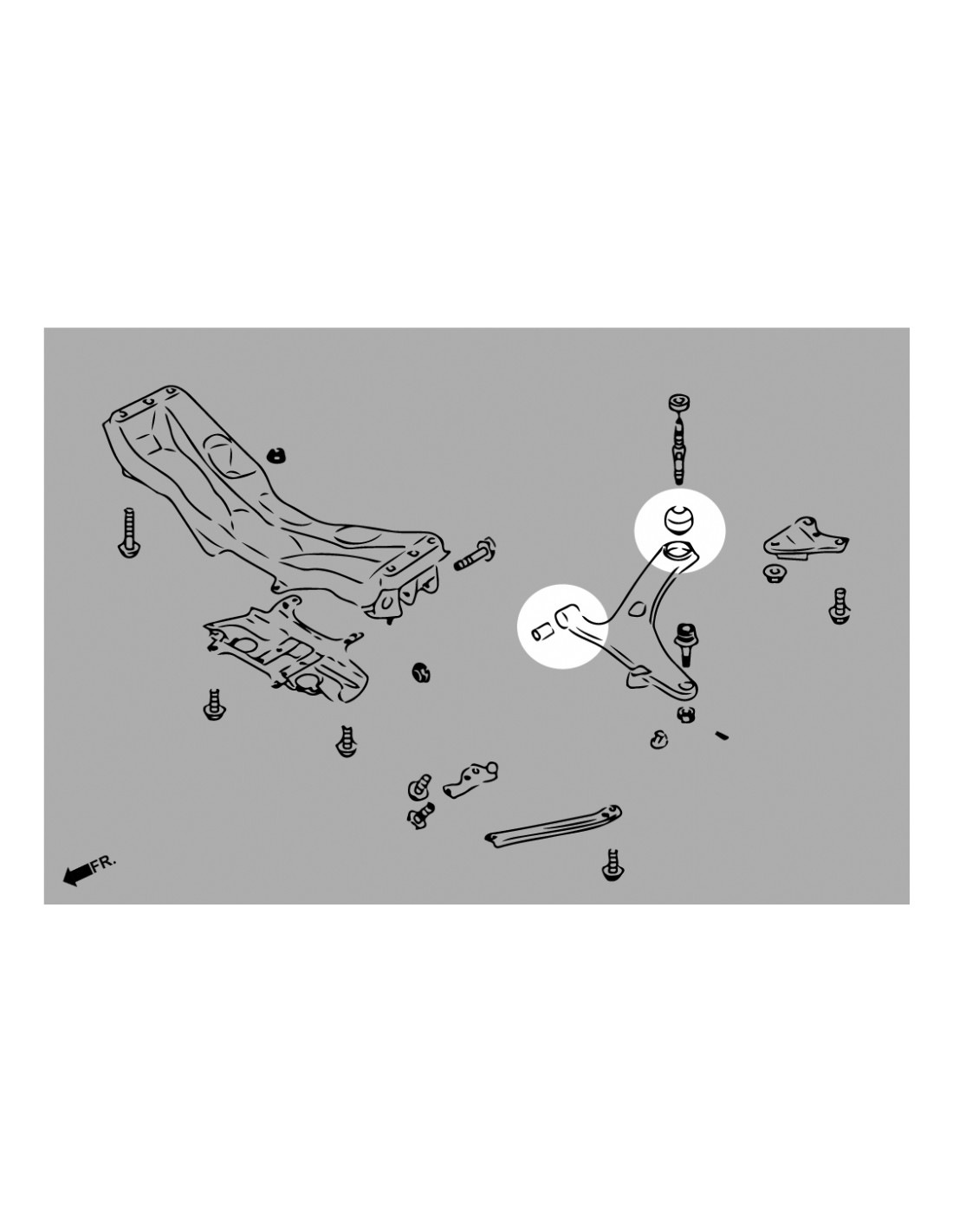 FR.