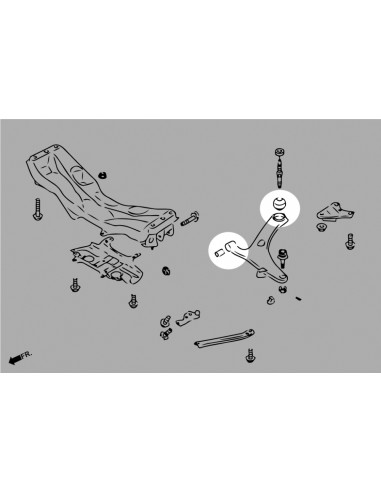 FR.