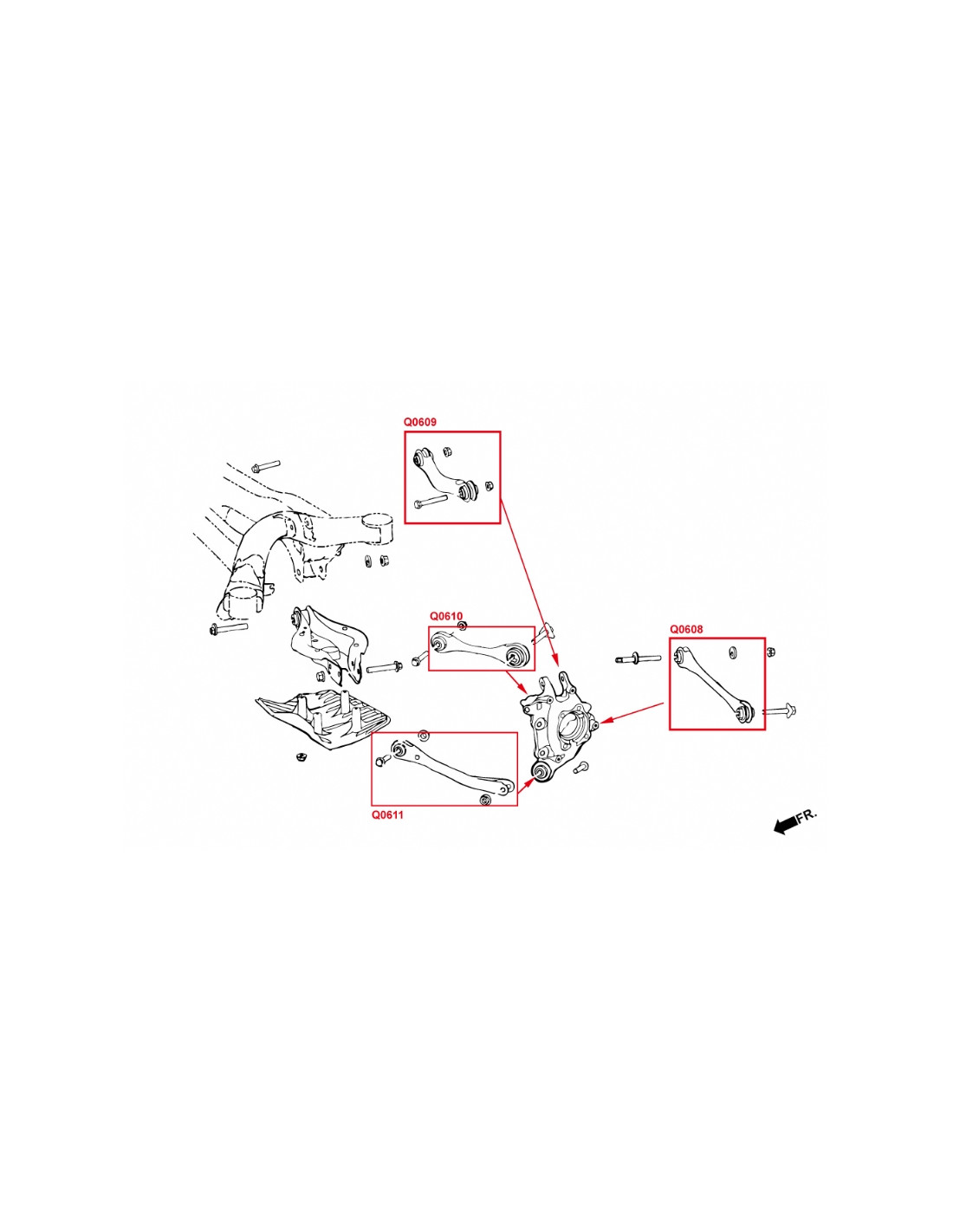 Q0609

Q0610

Q0608

Q0611

FR.