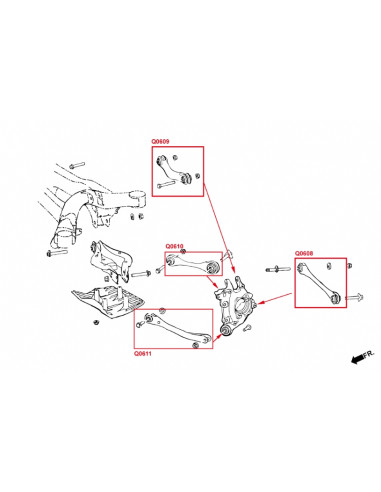 Q0609

Q0610

Q0608

Q0611

FR.