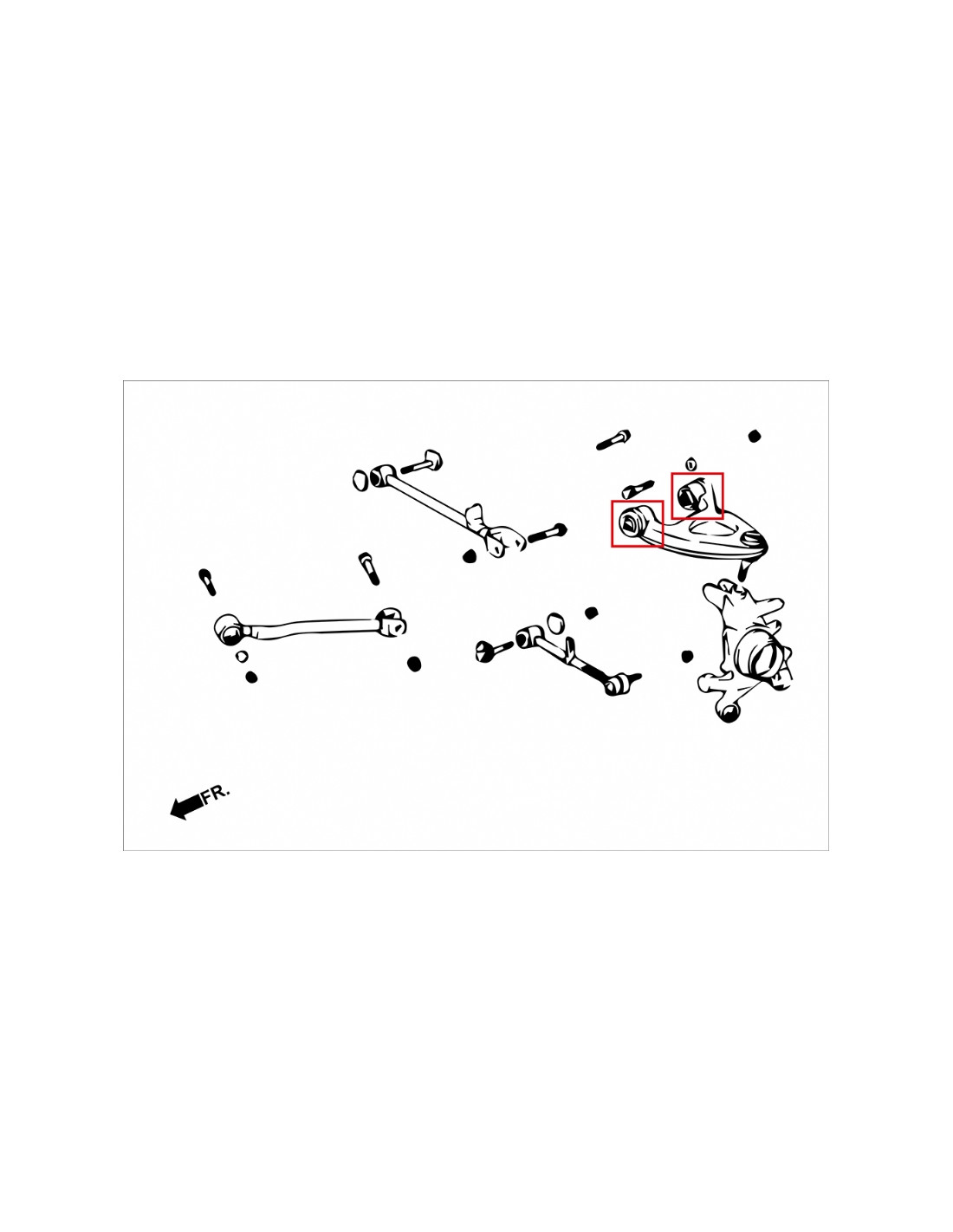 FR.