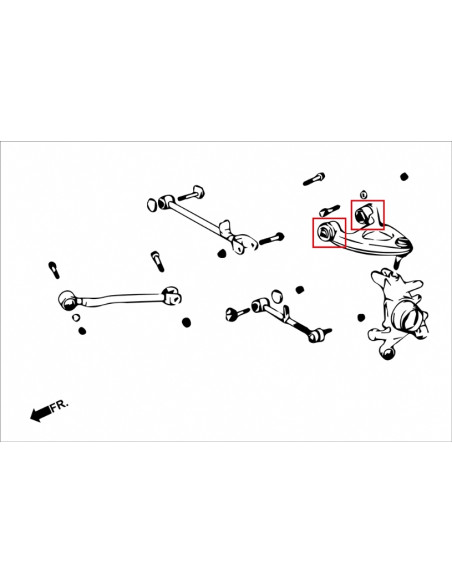 FR.