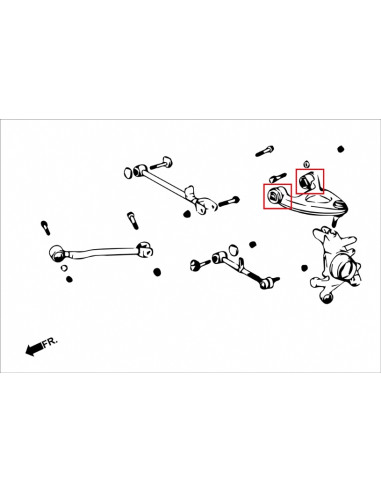 FR.