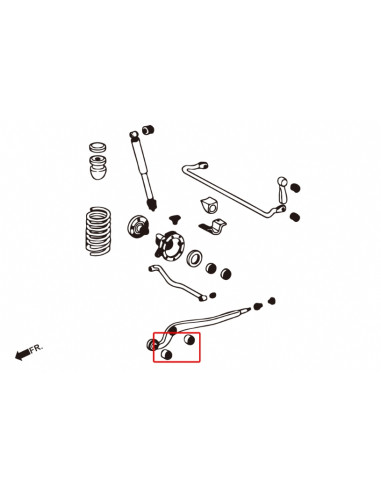 FR.