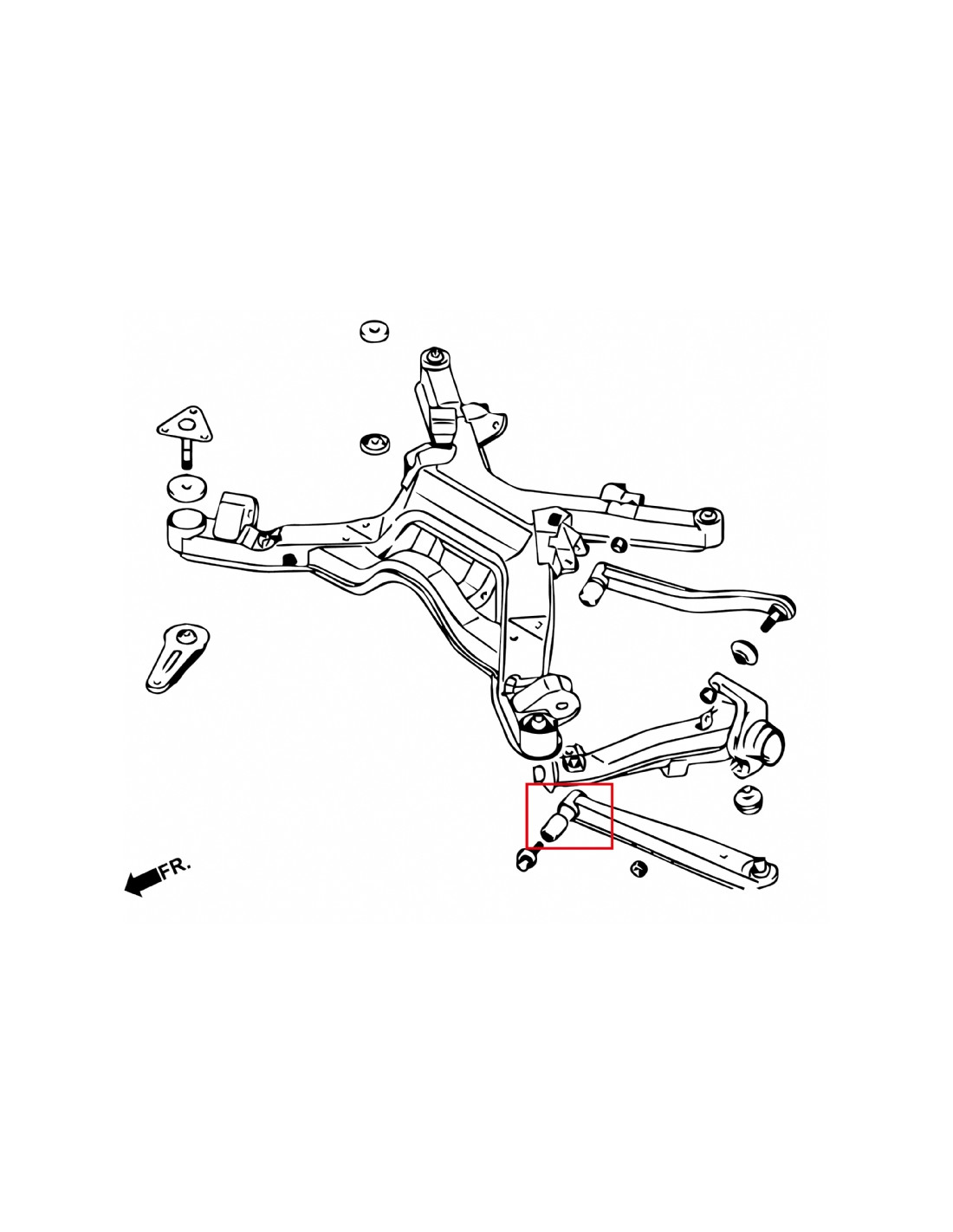 FR.