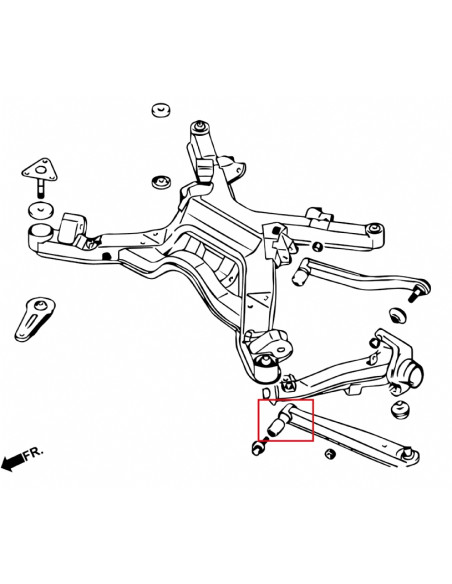 FR.