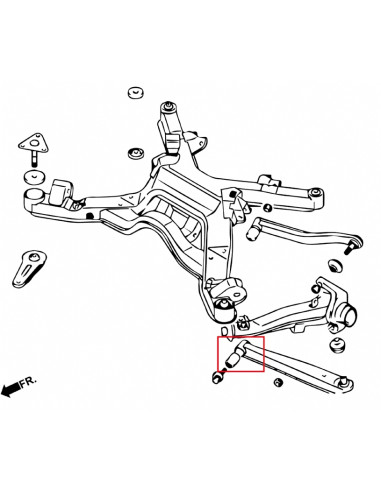 FR.