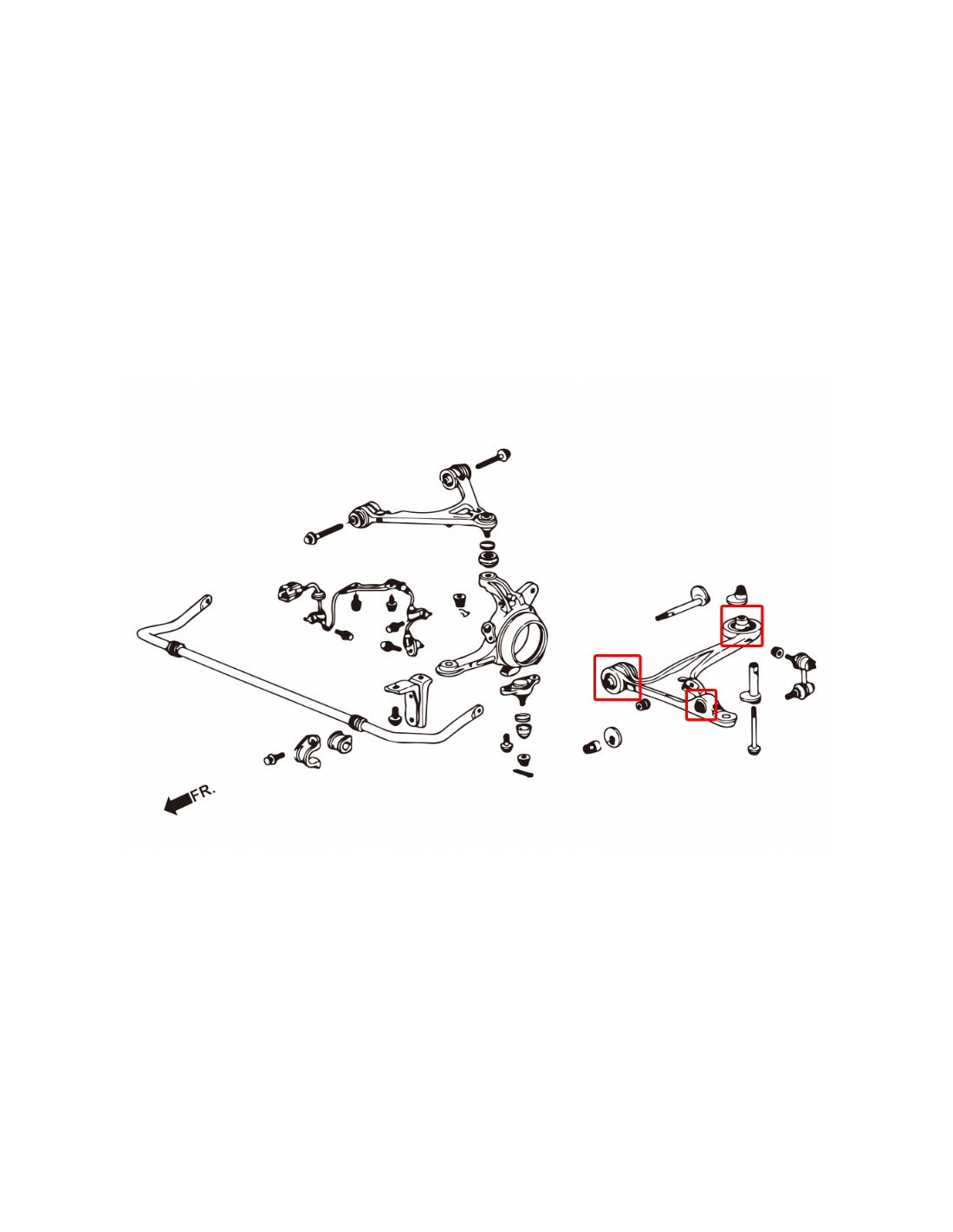 FR.