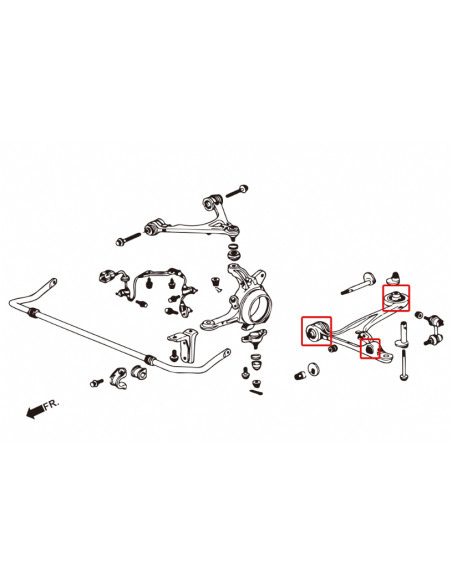 FR.