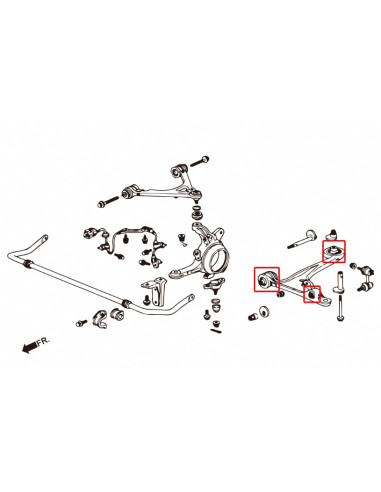 FR.